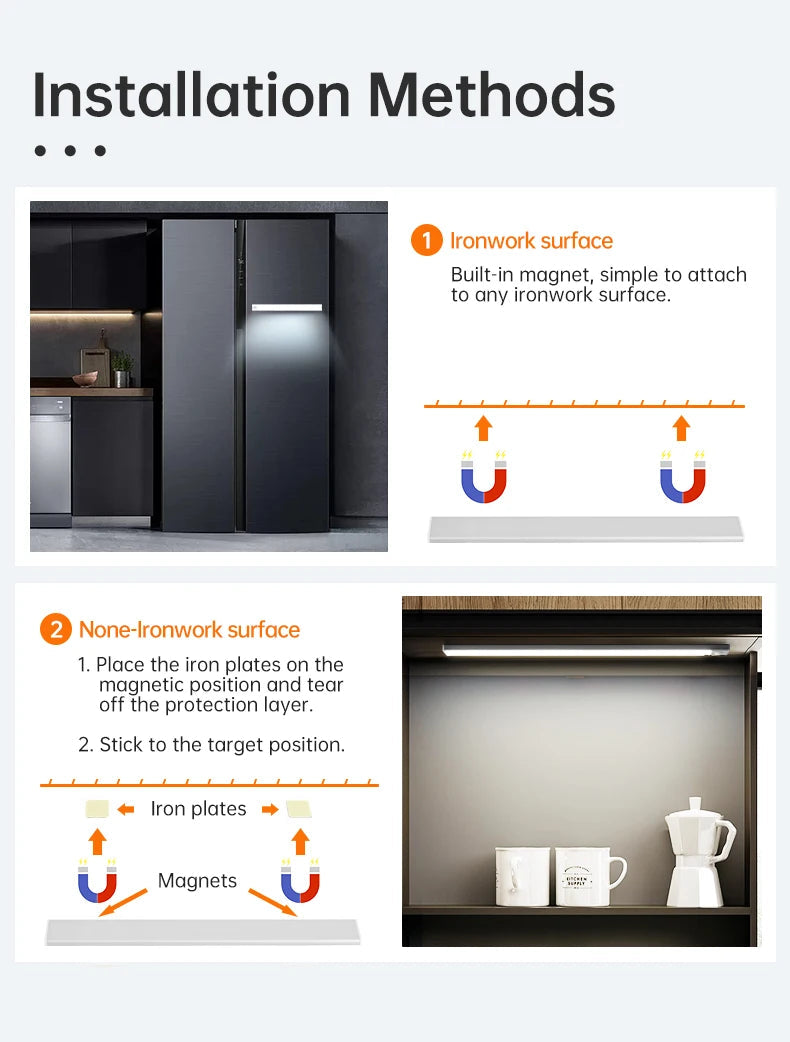 Installation Methods

1 Ironwork surface

Built-in magnet, simple to attach to any ironwork surface.

2 None-Ironwork surface

1. Place the iron plates on the magnetic position and tear off the protection layer.

2. Stick to the target position.

Iron plates

Magnets

KITCHEN SUPPLY